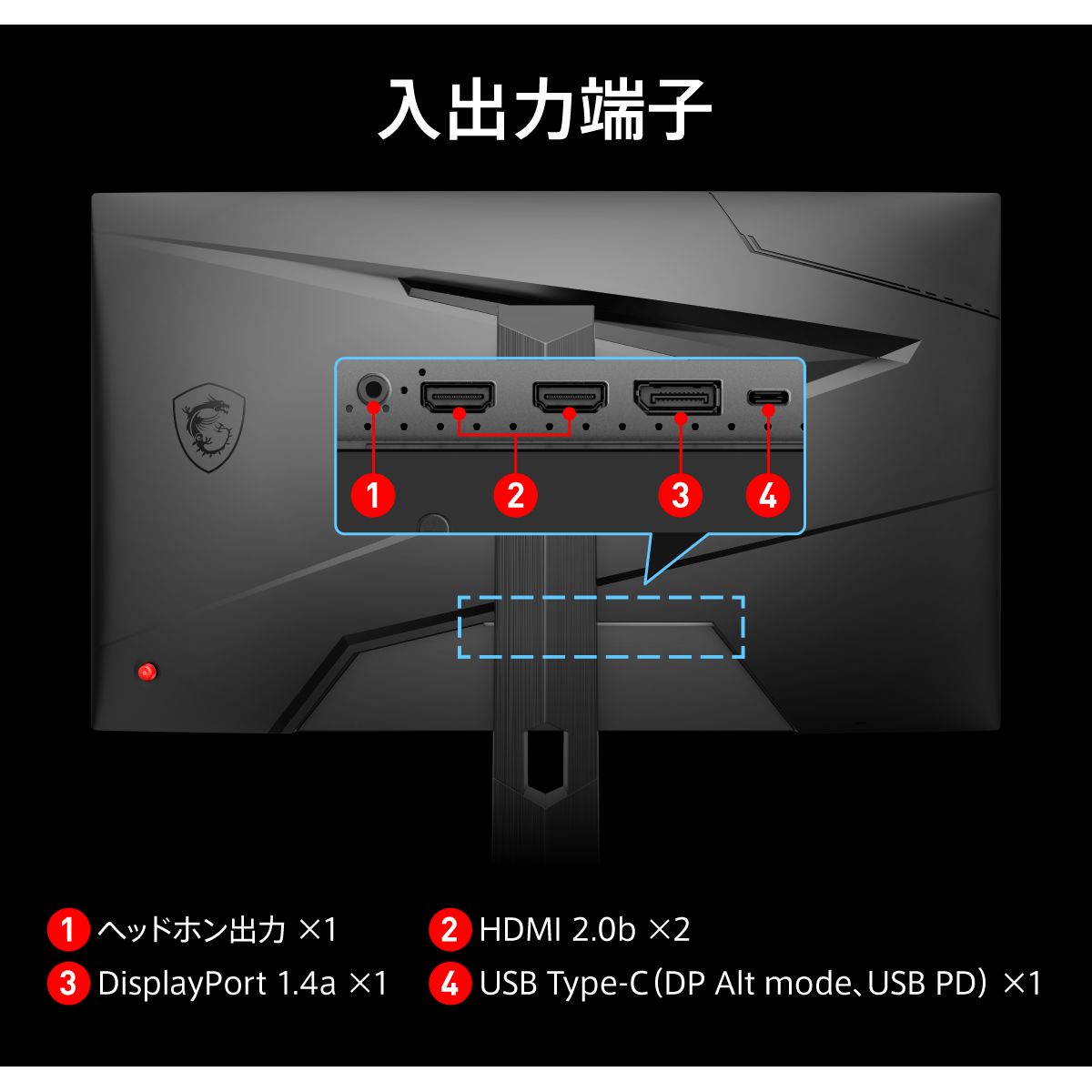 入出力端子

1

2

3

4

1 ヘッドホン出力 ×1
2 HDMI 2.0b ×2
3 DisplayPort 1.4a ×1
4 USB Type-C（DP Alt mode、USB PD）×1