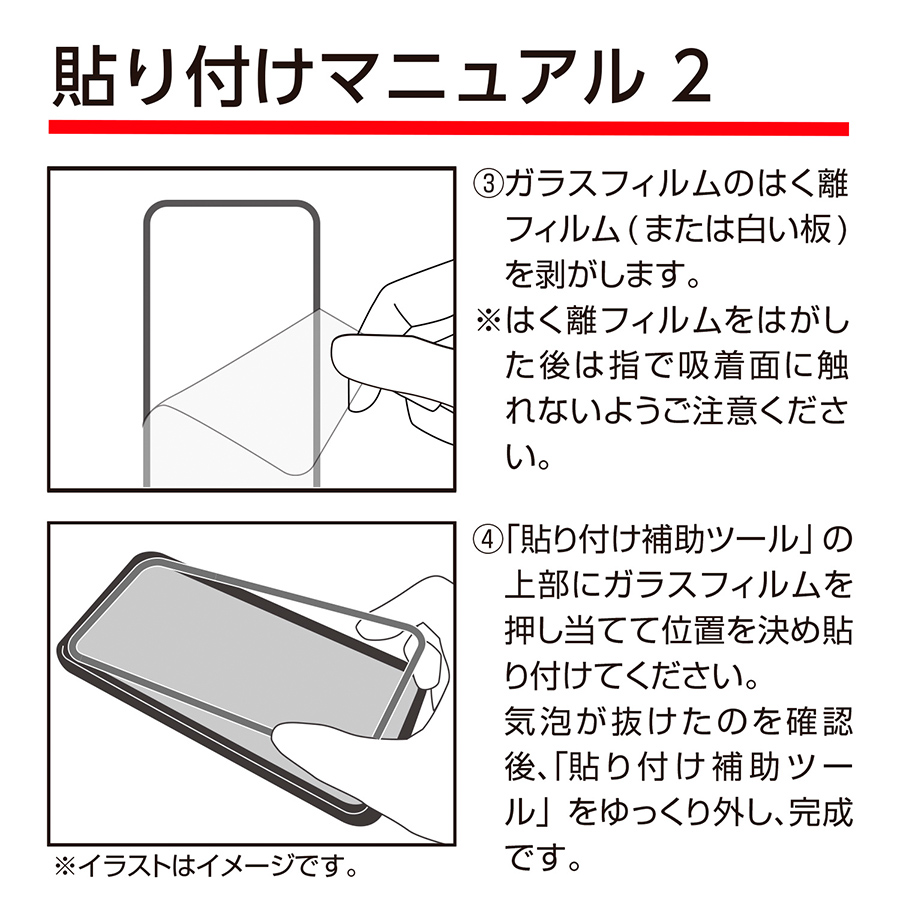 貼り付けマニュアル 2

③ガラスフィルムのはく離フィルム（または白い板）を剥がします。
※はく離フィルムをはがした後は指で吸着面に触れないようご注意ください。

④「貼り付け補助ツール」の上部にガラスフィルムを押し当てて位置を決め貼り付けてください。
気泡が抜けたのを確認後、「貼り付け補助ツール」をゆっくり外し、完成です。

※イラストはイメージです。